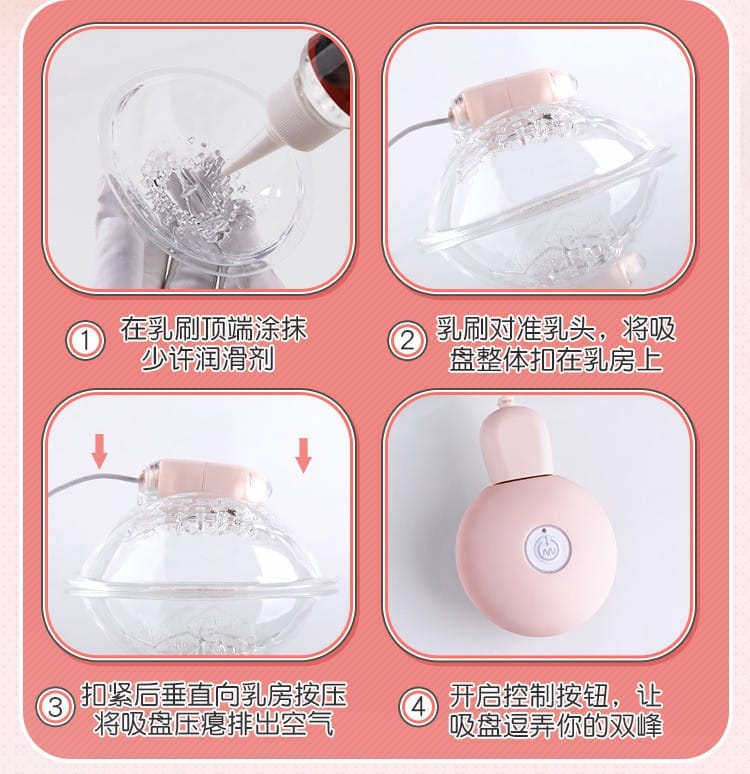 ① 在乳刷顶端涂抹少许润滑剂

② 乳刷对准乳头，将吸盘整体扣在乳房上

③ 扣紧后垂直向乳房按压将吸盘压瘪排出空气

④ 开启控制按钮，让吸盘逗弄你的双峰